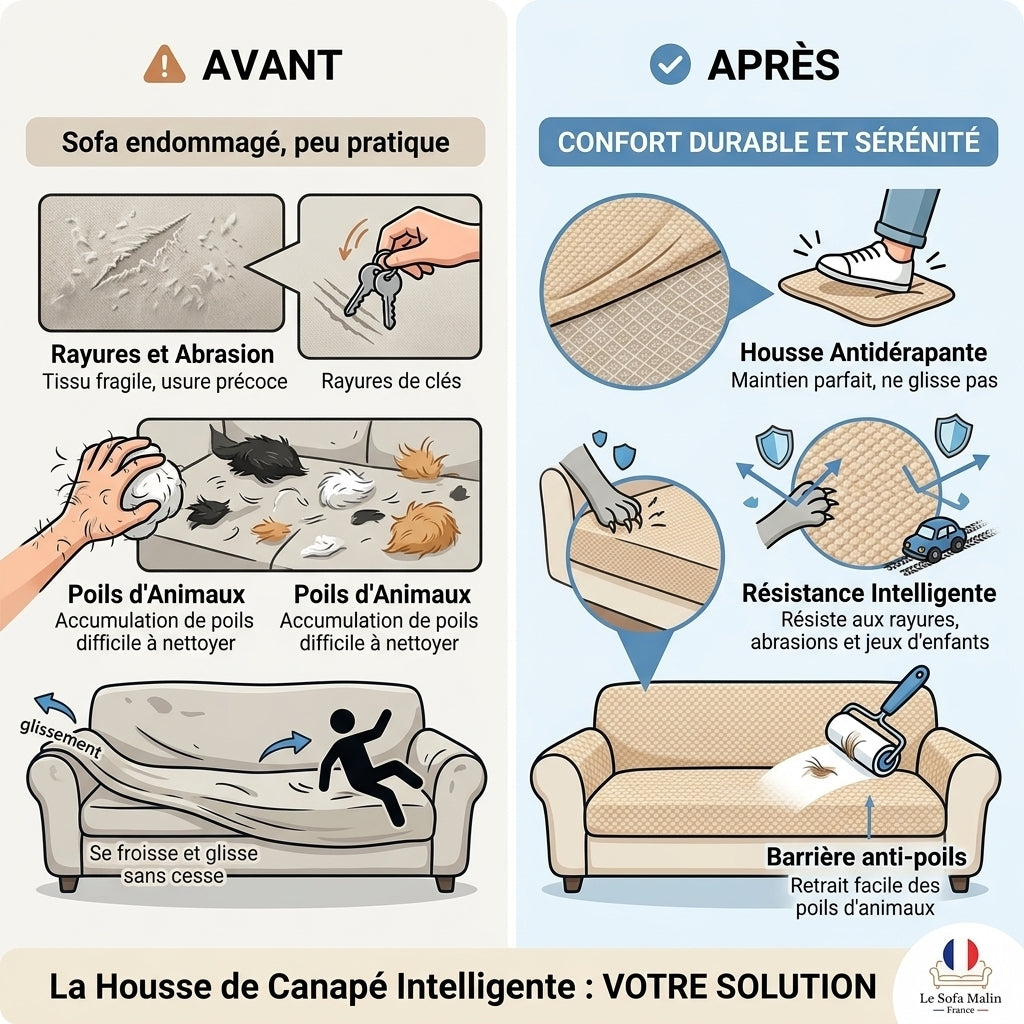 AVANT

Sofa endommagé, peu pratique

Rayures et Abrasion
Tissu fragile, usure précoce

Rayures de clés

Poils d'Animaux
Accumulation de poils difficile à nettoyer

Poils d'Animaux
Accumulation de poils difficile à nettoyer

glissement

Se froisse et glisse sans cesse

APRÈS

CONFORT DURABLE ET SÉRÉNITÉ

Housse Antidérapante
Maintien parfait, ne glisse pas

Résistance Intelligente
Résiste aux rayures, abrasions et jeux d'enfants

Barrière anti-poils
Retrait facile des poils d'animaux

La Housse de Canapé Intelligente : VOTRE SOLUTION

Le Sofa Malin
France